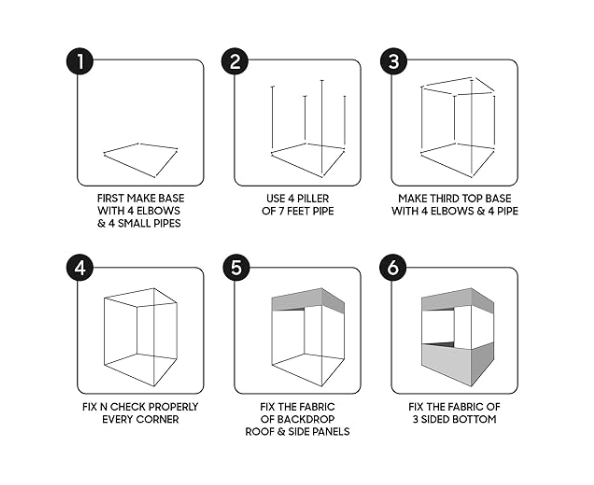 1

FIRST MAKE BASE WITH 4 ELBOWS & 4 SMALL PIPES

2

USE 4 PILLER OF 7 FEET PIPE

3

MAKE THIRD TOP BASE WITH 4 ELBOWS & 4 PIPE

4

FIX N CHECK PROPERLY EVERY CORNER

5

FIX THE FABRIC OF BACKDROP ROOF & SIDE PANELS

6

FIX THE FABRIC OF 3 SIDED BOTTOM